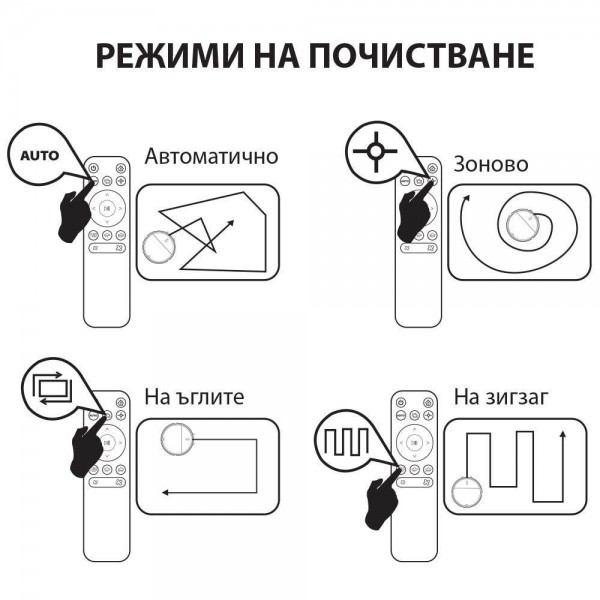 РЕЖИМИ НА ПОЧИСТВАНЕ

AUTO

Автоматично

Зоново

На ъглите

На зигзаг