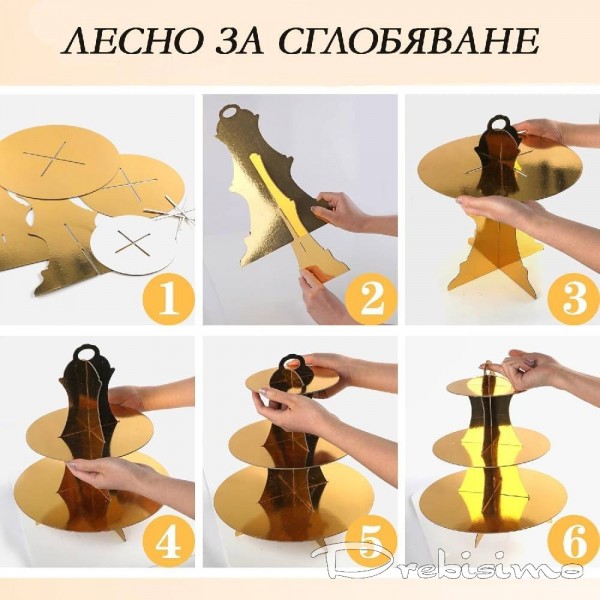 ЛЕСНО ЗА СГЛОБЯВАНЕ

1

2

3

4

5

6

Drebisimo