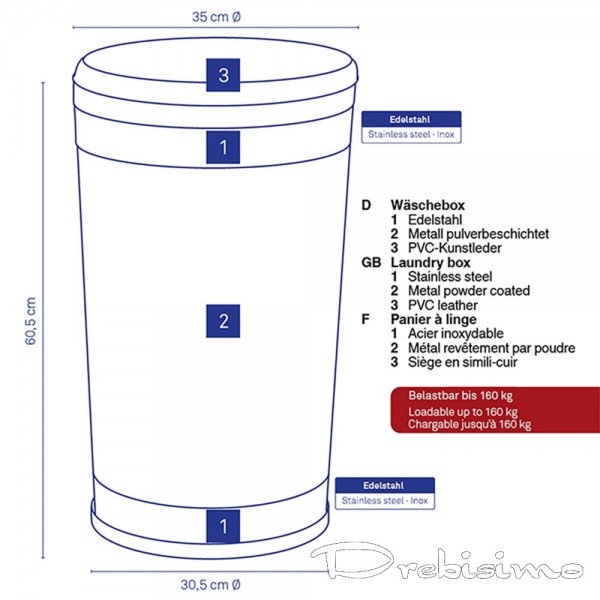 35 cm Ø

3

Edelstahl
Stainless steel - Inox

1

60,5 cm

2

D Wäschebox
1 Edelstahl
2 Metall pulverbeschichtet
3 PVC-Kunstleder
GB Laundry box
1 Stainless steel
2 Metal powder coated
3 PVC leather
F Panier à linge
1 Acier inoxydable
2 Métal revêtement par poudre
3 Siège en simili-cuir

Belastbar bis 160 kg
Loadable up to 160 kg
Chargable jusqu'à 160 kg

Edelstahl
Stainless steel - Inox

1

30,5 cm Ø

Drebisimo